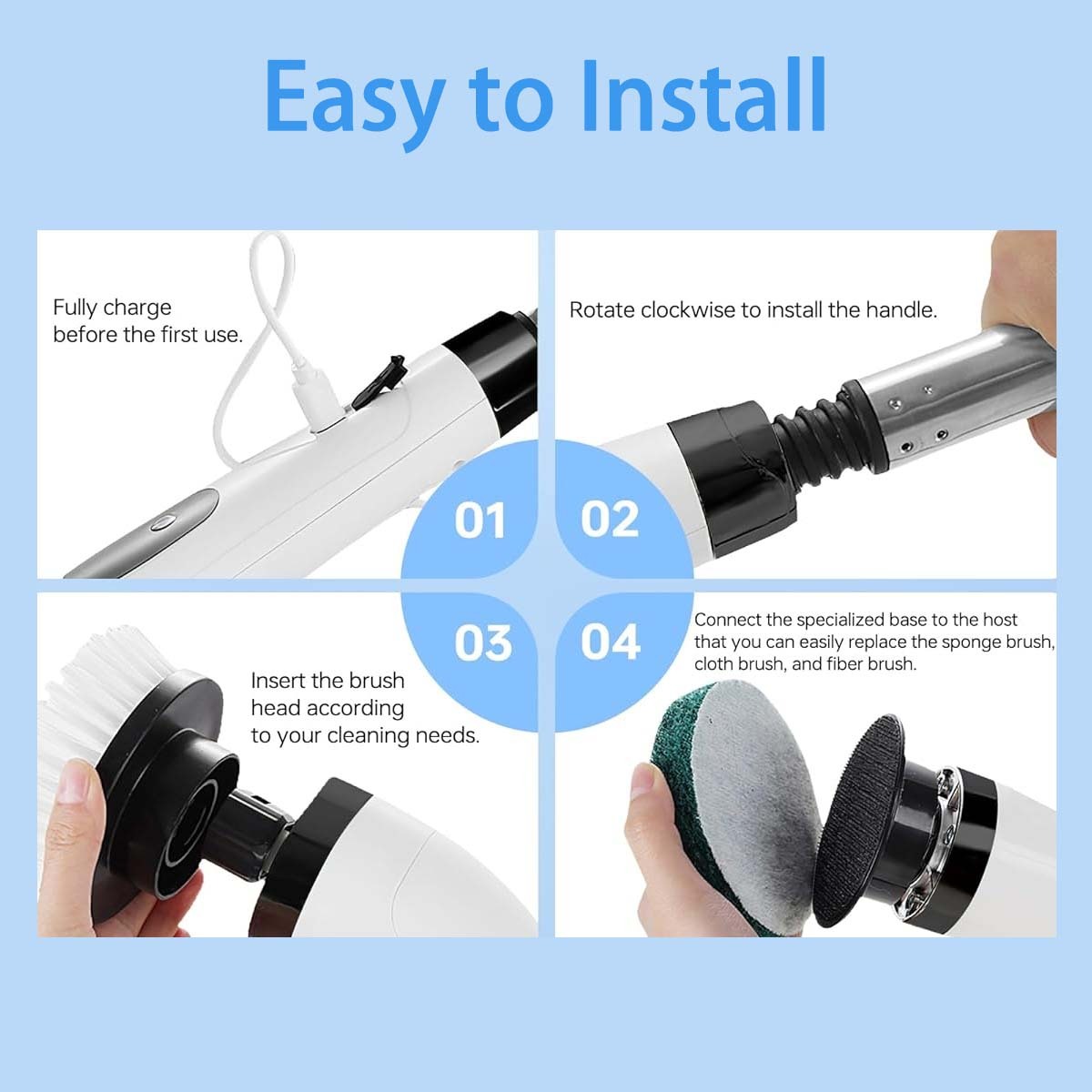 Easy to Install

Fully charge before the first use.

01

Rotate clockwise to install the handle.

02

03

Insert the brush head according to your cleaning needs.

04

Connect the specialized base to the host that you can easily replace the sponge brush, cloth brush, and fiber brush.